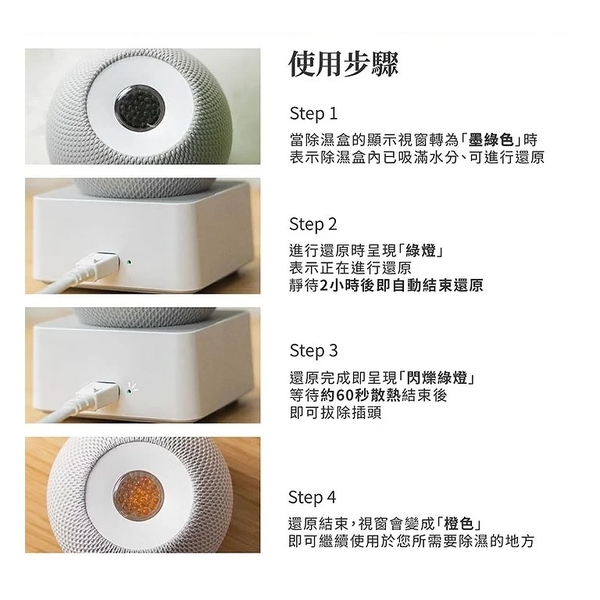 使用步驟

Step 1

當除濕盒的顯示視窗轉為「墨綠色」時
表示除濕盒內已吸滿水分、可進行還原

Step 2

進行還原時呈現「綠燈」
表示正在進行還原
靜待2小時後即自動結束還原

Step 3

還原完成即呈現「閃爍綠燈」
等待約60秒散熱結束後
即可拔除插頭

Step 4

還原結束，視窗會變成「橙色」
即可繼續使用於您所需要除濕的地方